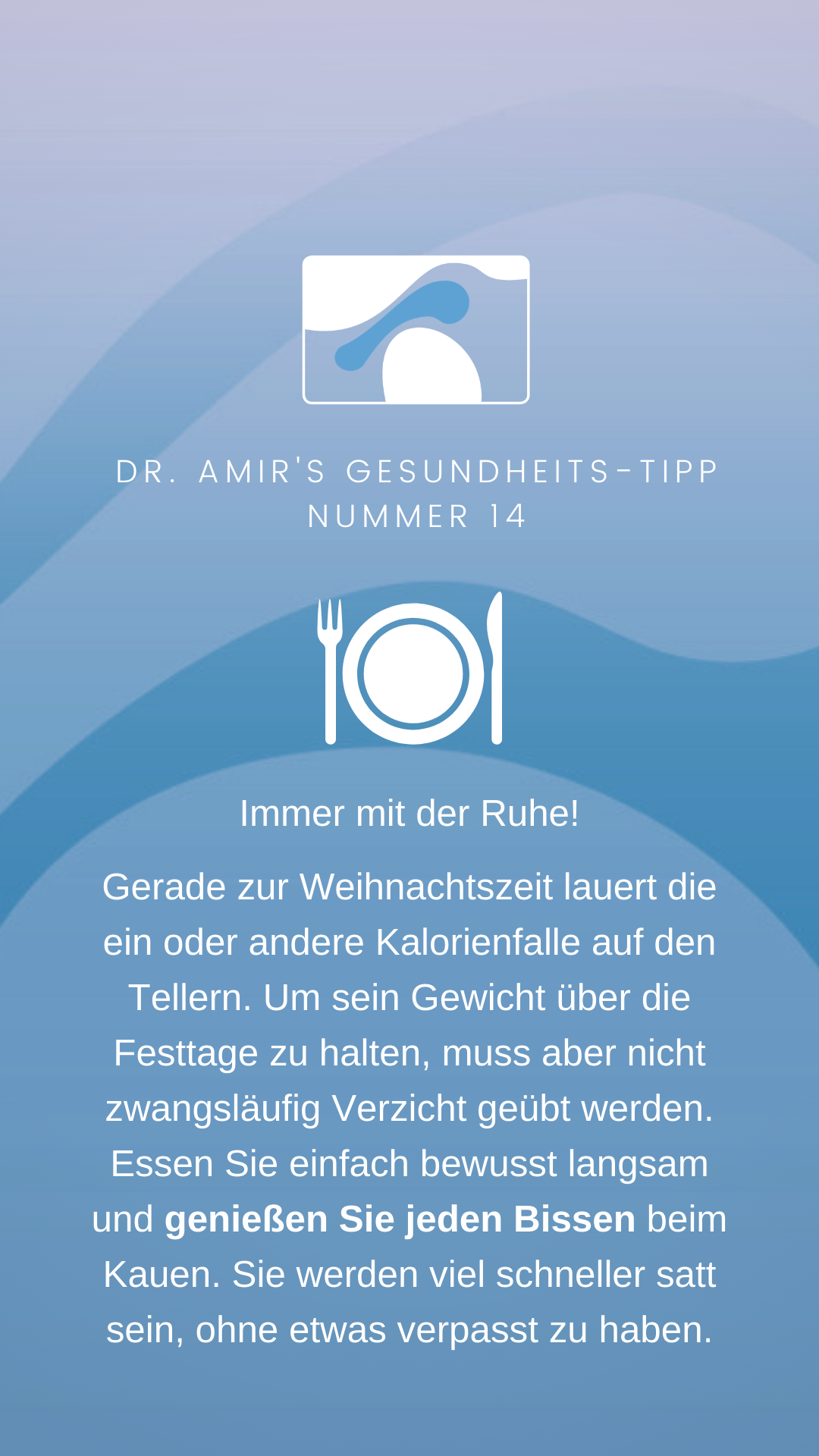 DR. AMIR'S GESUNDHEITS-TIPP
NUMMER 14

Immer mit der Ruhe!

Gerade zur Weihnachtszeit lauert die ein oder andere Kalorienfalle auf den Tellern. Um sein Gewicht über die Festtage zu halten, muss aber nicht zwangsläufig Verzicht geübt werden. Essen Sie einfach bewusst langsam und genießen Sie jeden Bissen beim Kauen. Sie werden viel schneller satt sein, ohne etwas verpasst zu haben.