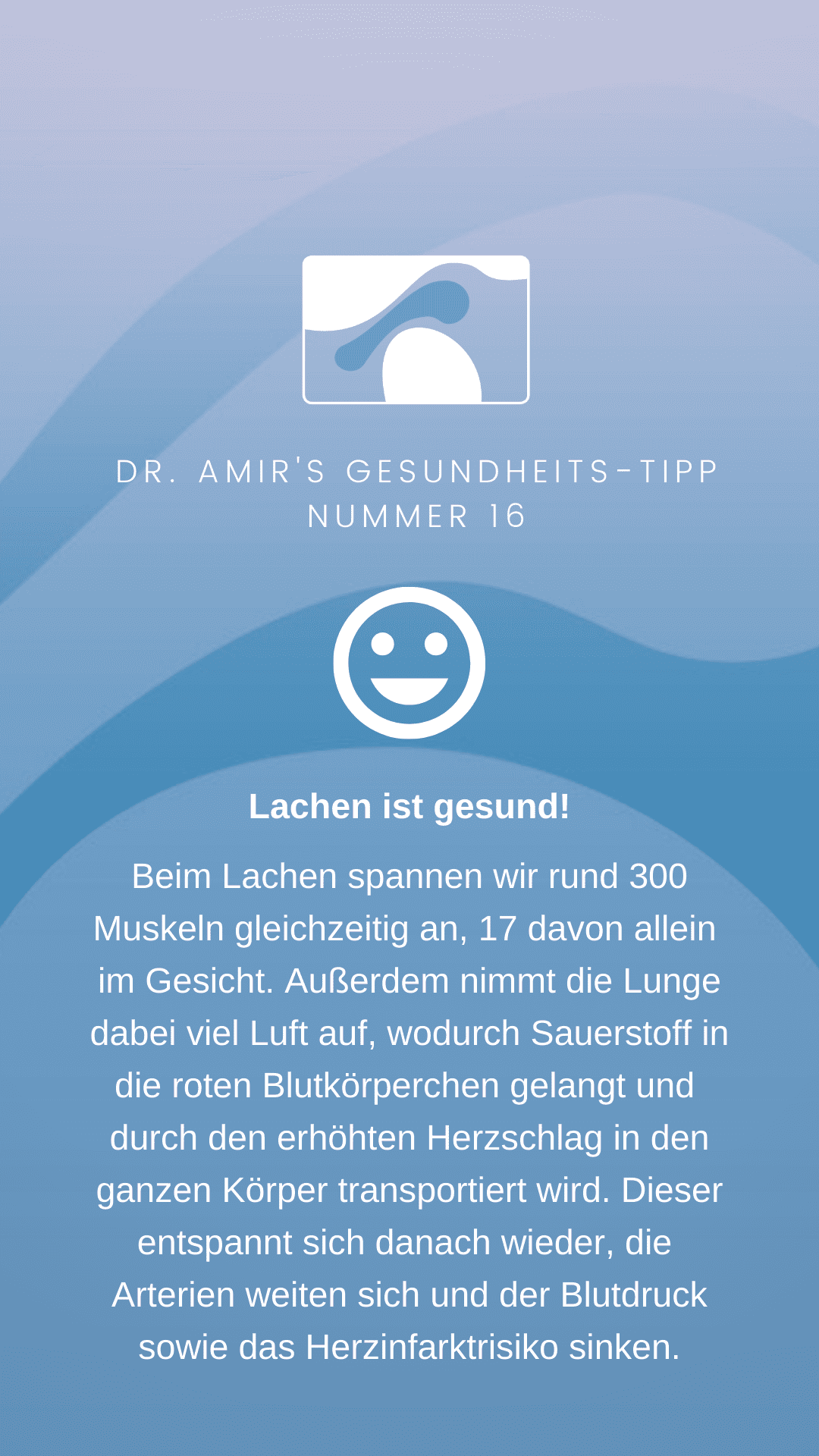 DR. AMIR'S GESUNDHEITS-TIPP
NUMMER 16

Lachen ist gesund!

Beim Lachen spannen wir rund 300 Muskeln gleichzeitig an, 17 davon allein im Gesicht. Außerdem nimmt die Lunge dabei viel Luft auf, wodurch Sauerstoff in die roten Blutkörperchen gelangt und durch den erhöhten Herzschlag in den ganzen Körper transportiert wird. Dieser entspannt sich danach wieder, die Arterien weiten sich und der Blutdruck sowie das Herzinfarktrisiko sinken.