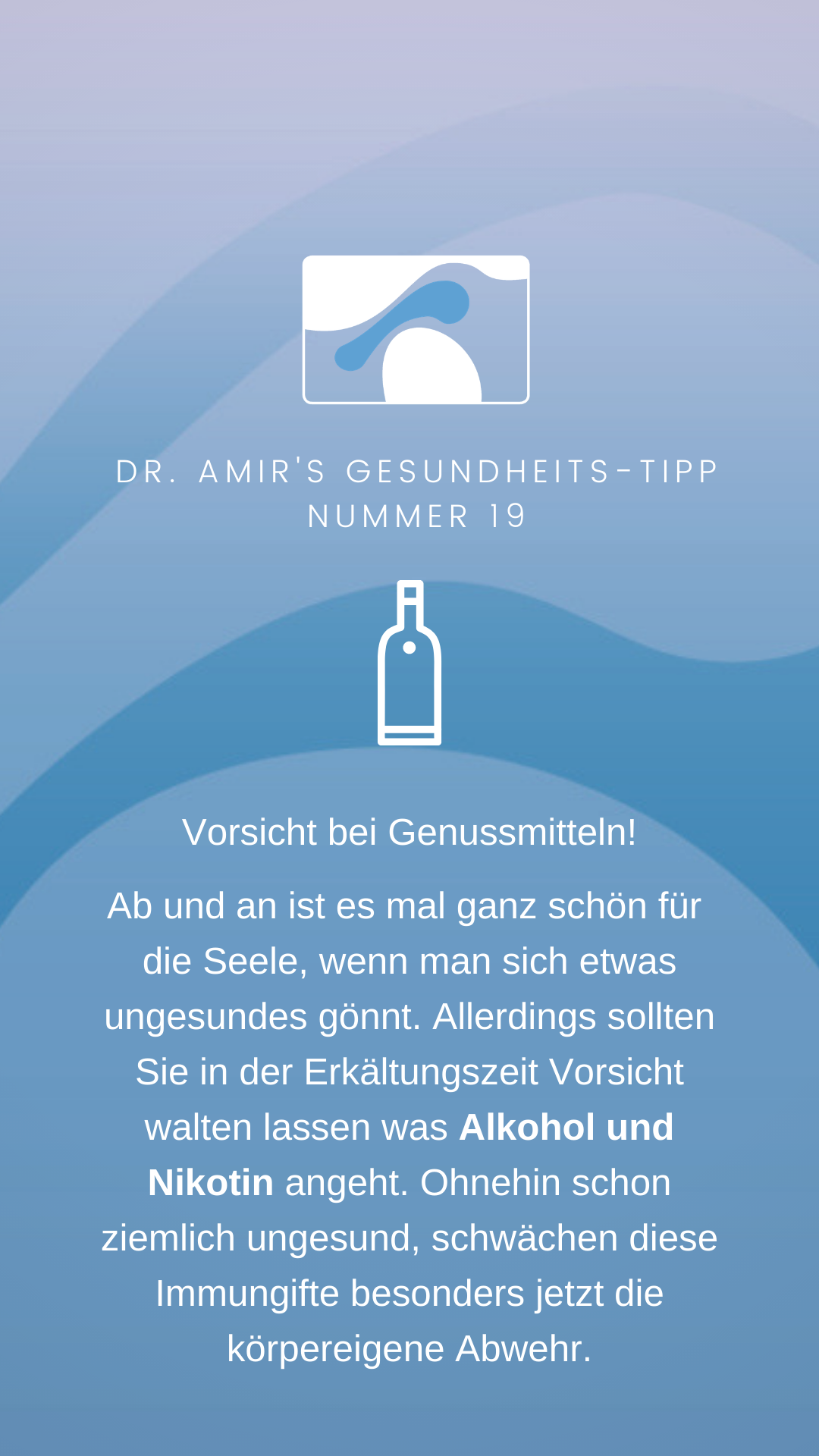 DR. AMIR'S GESUNDHEITS-TIPP
NUMMER 19

Vorsicht bei Genussmitteln!

Ab und an ist es mal ganz schön für die Seele, wenn man sich etwas ungesundes gönnt. Allerdings sollten Sie in der Erkältungszeit Vorsicht walten lassen was Alkohol und Nikotin angeht. Ohnehin schon ziemlich ungesund, schwächen diese Immungifte besonders jetzt die körpereigene Abwehr.